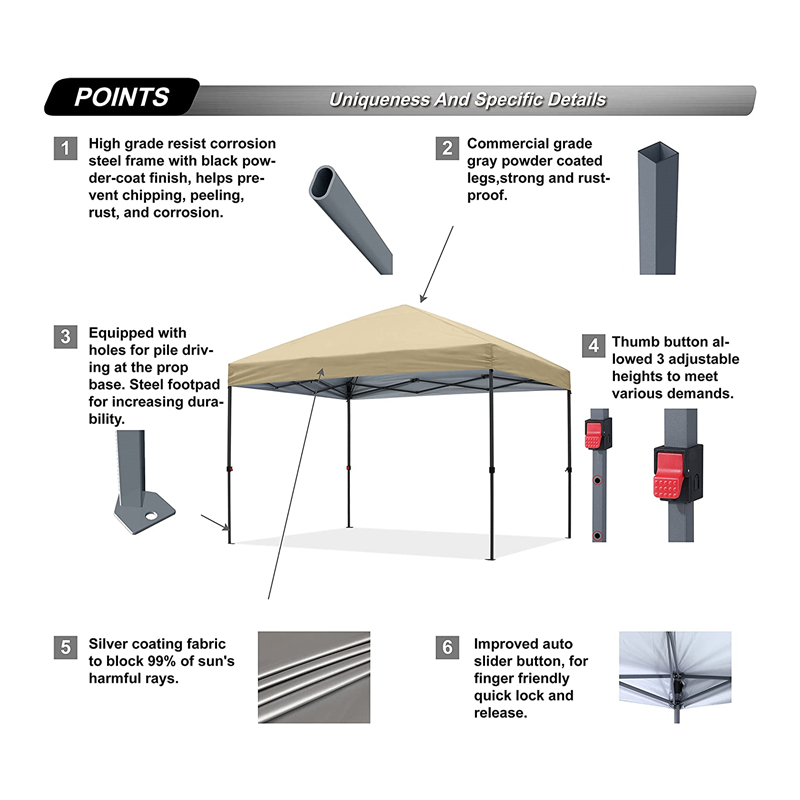 POINTS

Uniqueness And Specific Details

1 High grade resist corrosion steel frame with black powder-coat finish, helps prevent chipping, peeling, rust, and corrosion.

2 Commercial grade gray powder coated legs,strong and rustproof.

3 Equipped with holes for pile driving at the prop base. Steel footpad for increasing durability.

4 Thumb button allowed 3 adjustable heights to meet various demands.

5 Silver coating fabric to block 99% of sun's harmful rays.

6 Improved auto slider button, for finger friendly quick lock and release.