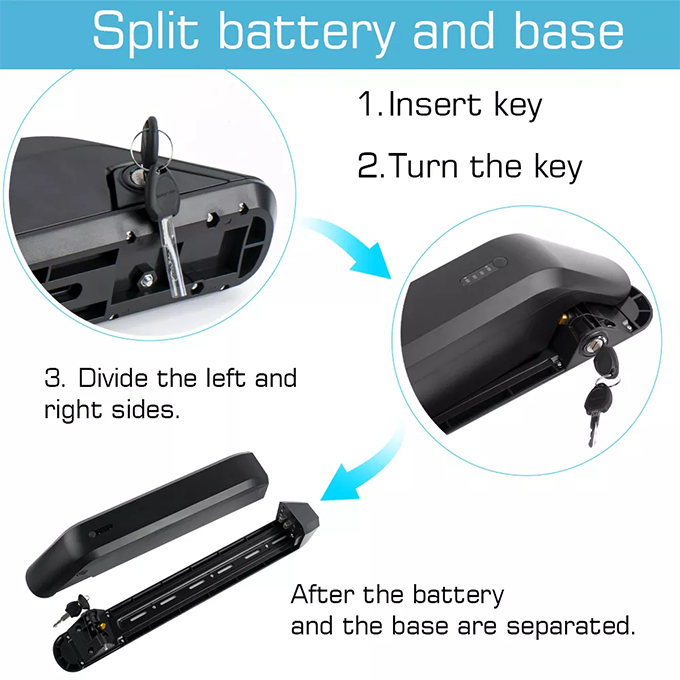 Split battery and base

1.Insert key

2.Turn the key

3. Divide the left and right sides.

After the battery and the base are separated.