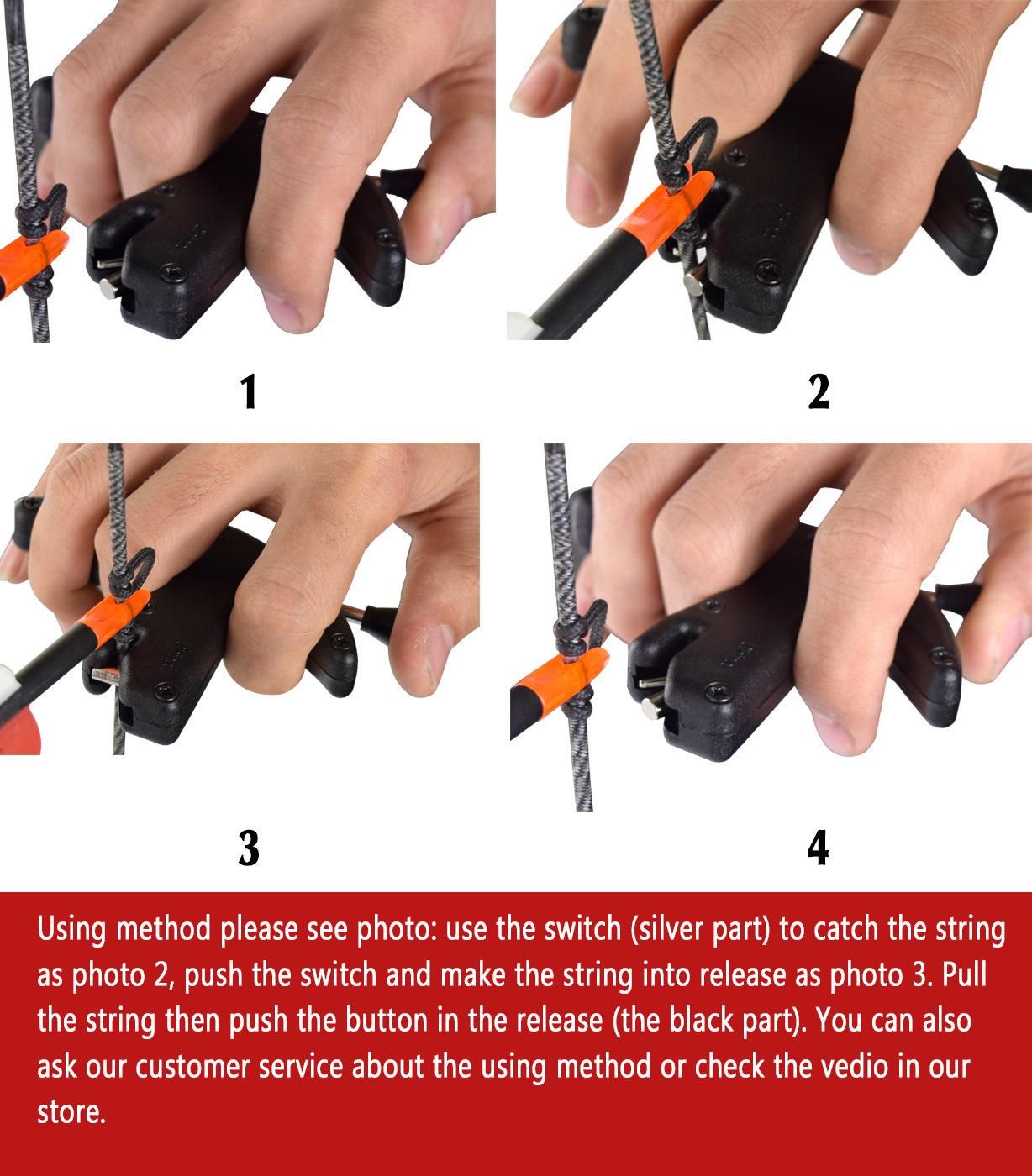 1

2

3

4

Using method please see photo: use the switch (silver part) to catch the string as photo 2, push the switch and make the string into release as photo 3. Pull the string then push the button in the release (the black part). You can also ask our customer service about the using method or check the vedio in our store.