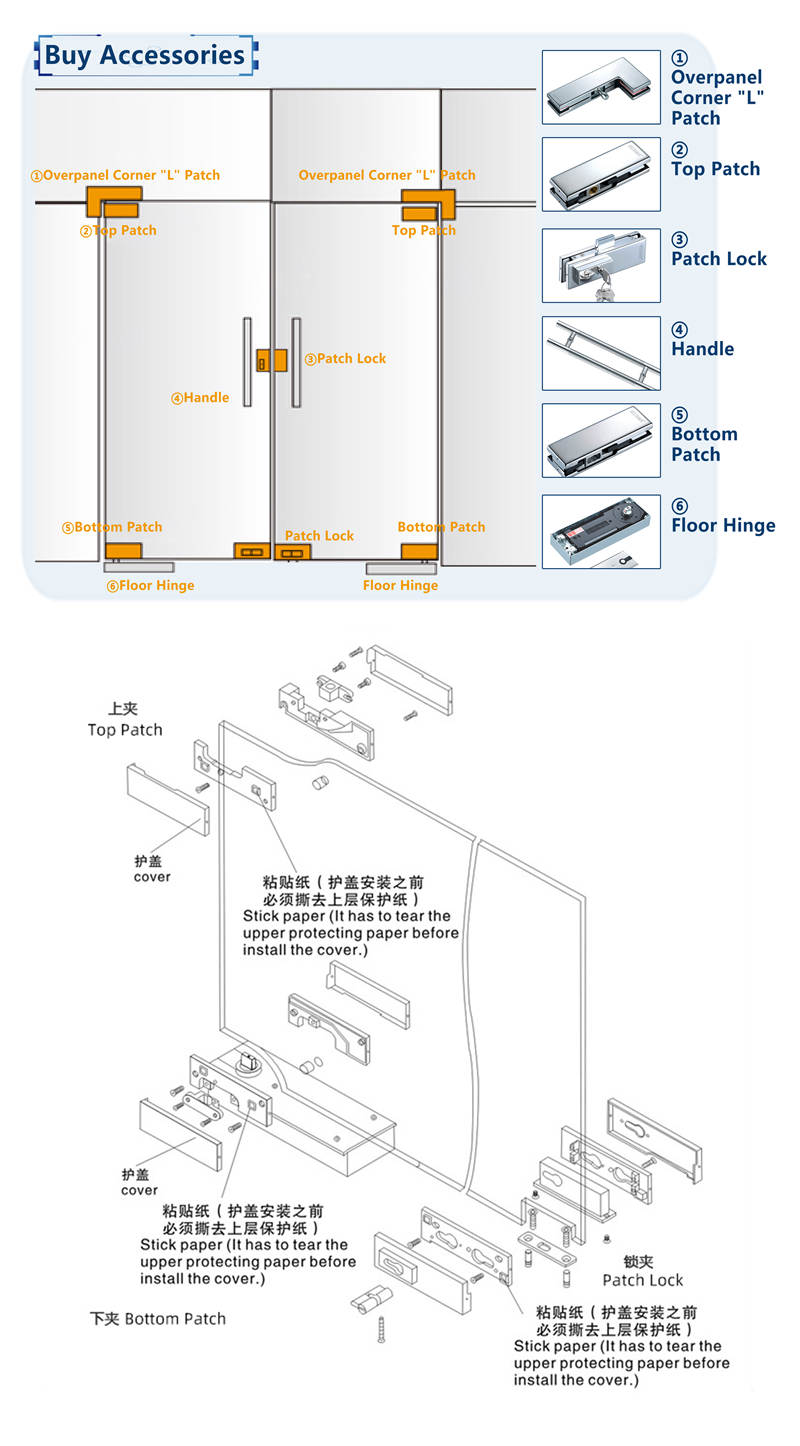 Buy Accessories

①Overpanel Corner "L" Patch

Overpanel Corner "L" Patch

②Top Patch

Top Patch

③Patch Lock

④Handle

⑤Bottom Patch

Patch Lock

Bottom Patch

⑥Floor Hinge

Floor Hinge

① Overpanel Corner "L" Patch

② Top Patch

③ Patch Lock

④ Handle

⑤ Bottom Patch

⑥ Floor Hinge

上夹
Top Patch

护盖
cover

粘贴纸（护盖安装之前必须撕去上层保护纸）
Stick paper (It has to tear the upper protecting paper before install the cover.)

护盖
cover

粘贴纸（护盖安装之前必须撕去上层保护纸）
Stick paper (It has to tear the upper protecting paper before install the cover.)

下夹 Bottom Patch

锁夹
Patch Lock

粘贴纸（护盖安装之前必须撕去上层保护纸）
Stick paper (It has to tear the upper protecting paper before install the cover.)