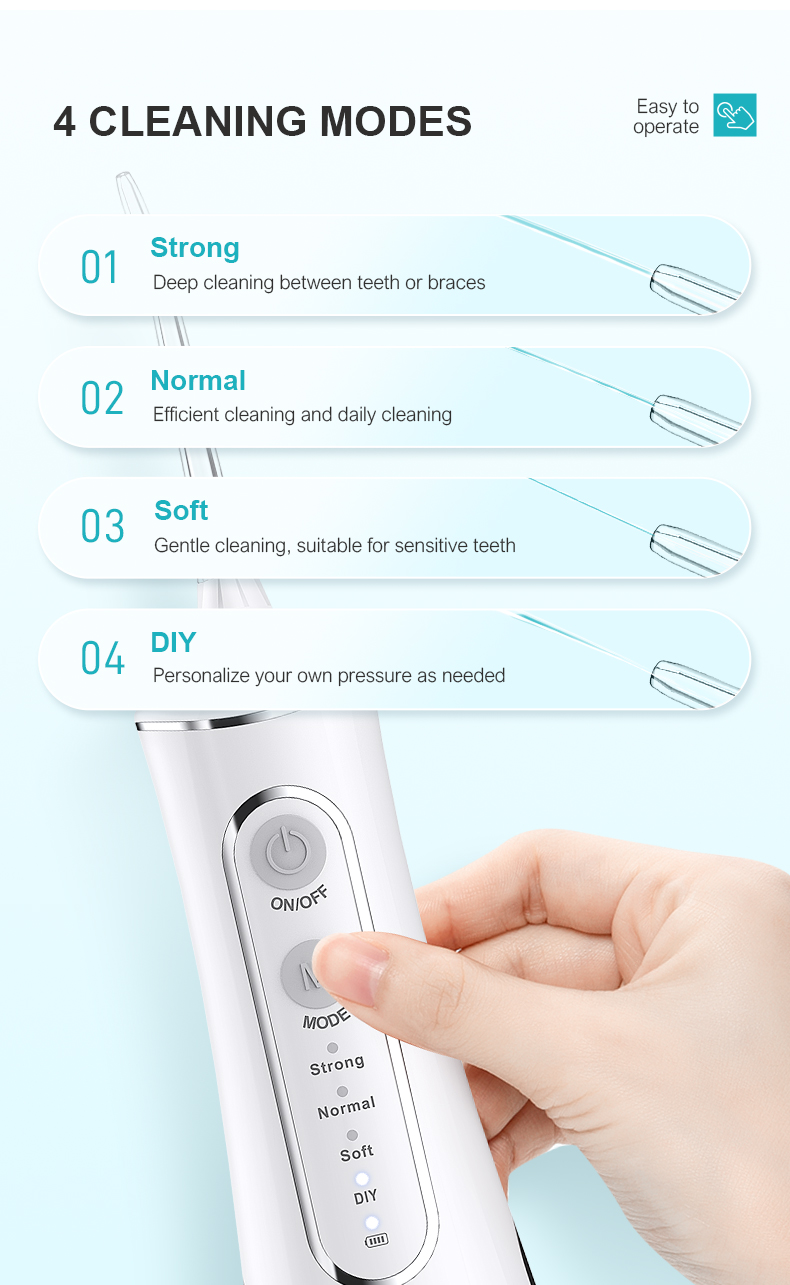 4 CLEANING MODES

Easy to operate

01 Strong
Deep cleaning between teeth or braces

02 Normal
Efficient cleaning and daily cleaning

03 Soft
Gentle cleaning, suitable for sensitive teeth

04 DIY
Personalize your own pressure as needed

ON/OFF
MODE
Strong
Normal
Soft
DIY